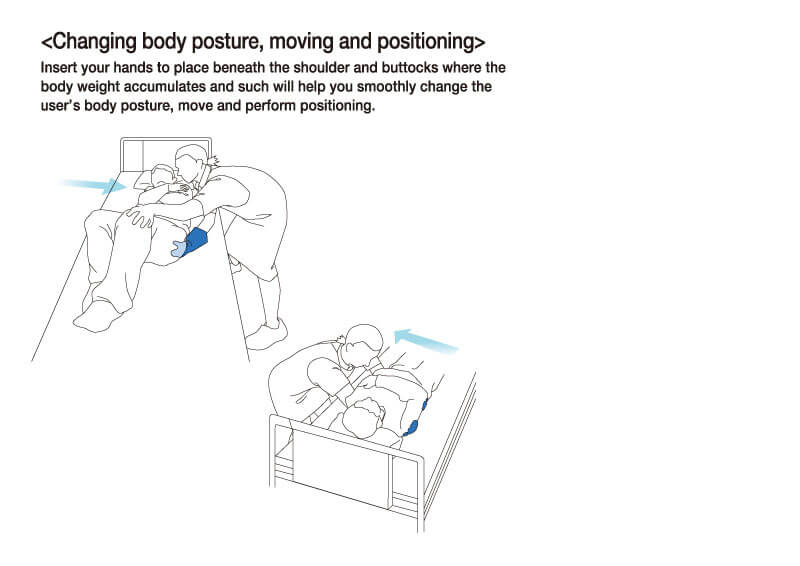 <Changing body posture, moving and positioning>

Insert your hands to place beneath the shoulder and buttocks where the body weight accumulates and such will help you smoothly change the user's body posture, move and perform positioning.