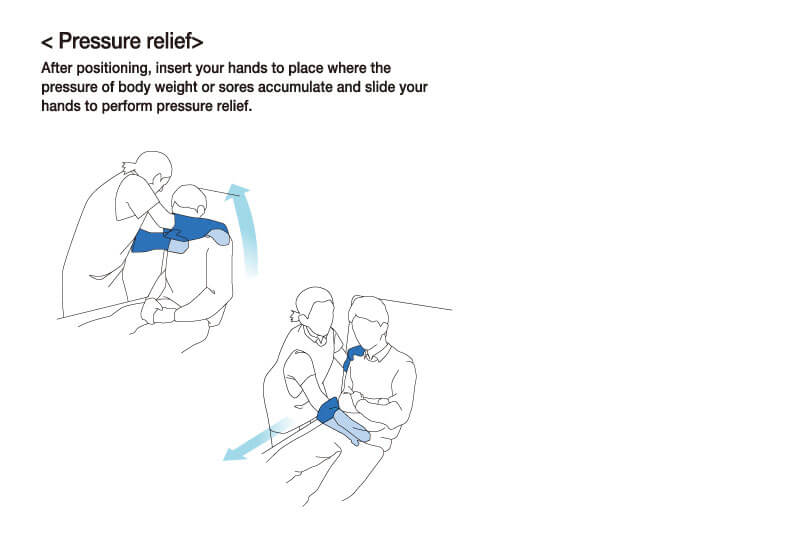 < Pressure relief>

After positioning, insert your hands to place where the pressure of body weight or sores accumulate and slide your hands to perform pressure relief.