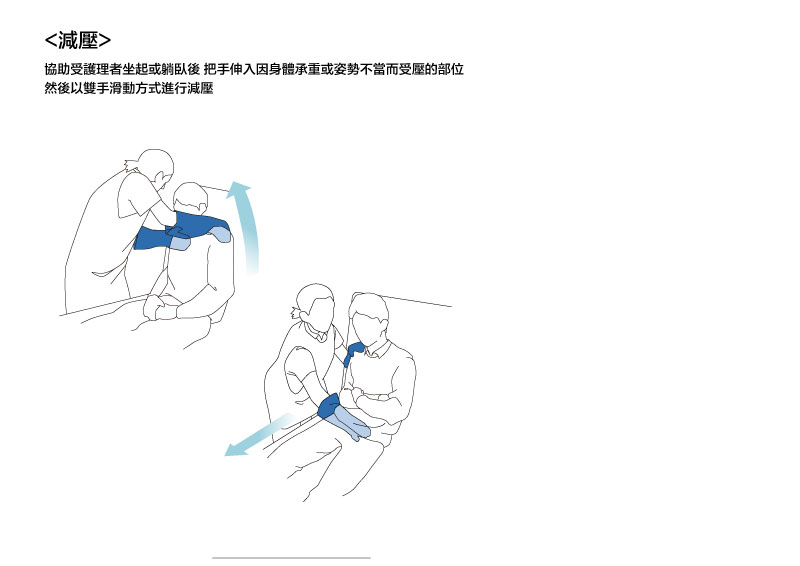 <減壓>

協助受護理者坐起或躺臥後 把手伸入因身體承重或姿勢不當而受壓的部位
然後以雙手滑動方式進行減壓